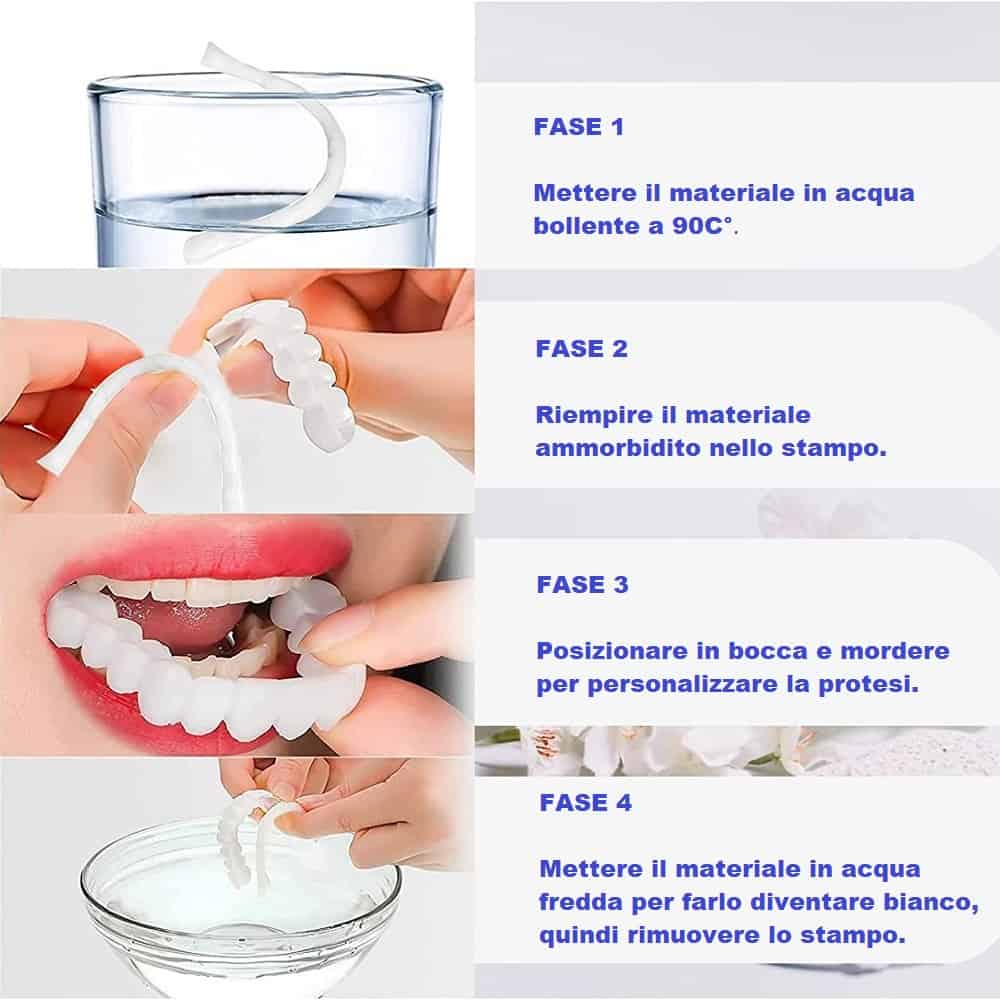 FASE 1

Mettere il materiale in acqua bollente a 90C°.

FASE 2

Riempire il materiale ammorbidito nello stampo.

FASE 3

Posizionare in bocca e mordere per personalizzare la protesi.

FASE 4

Mettere il materiale in acqua fredda per farlo diventare bianco, quindi rimuovere lo stampo.