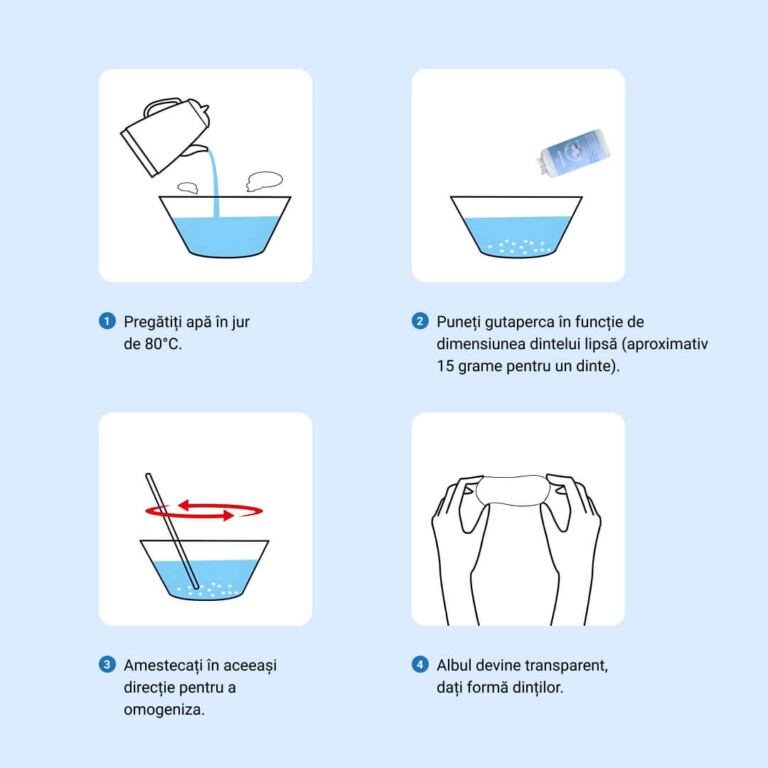 1 Pregătiți apă în jur de 80°C.

2 Puneți gutaperca în funcție de dimensiunea dintelui lipsă (aproximativ 15 grame pentru un dinte).

3 Amestecați în aceeași direcție pentru a omogeniza.

4 Albul devine transparent, dați formă dinților.