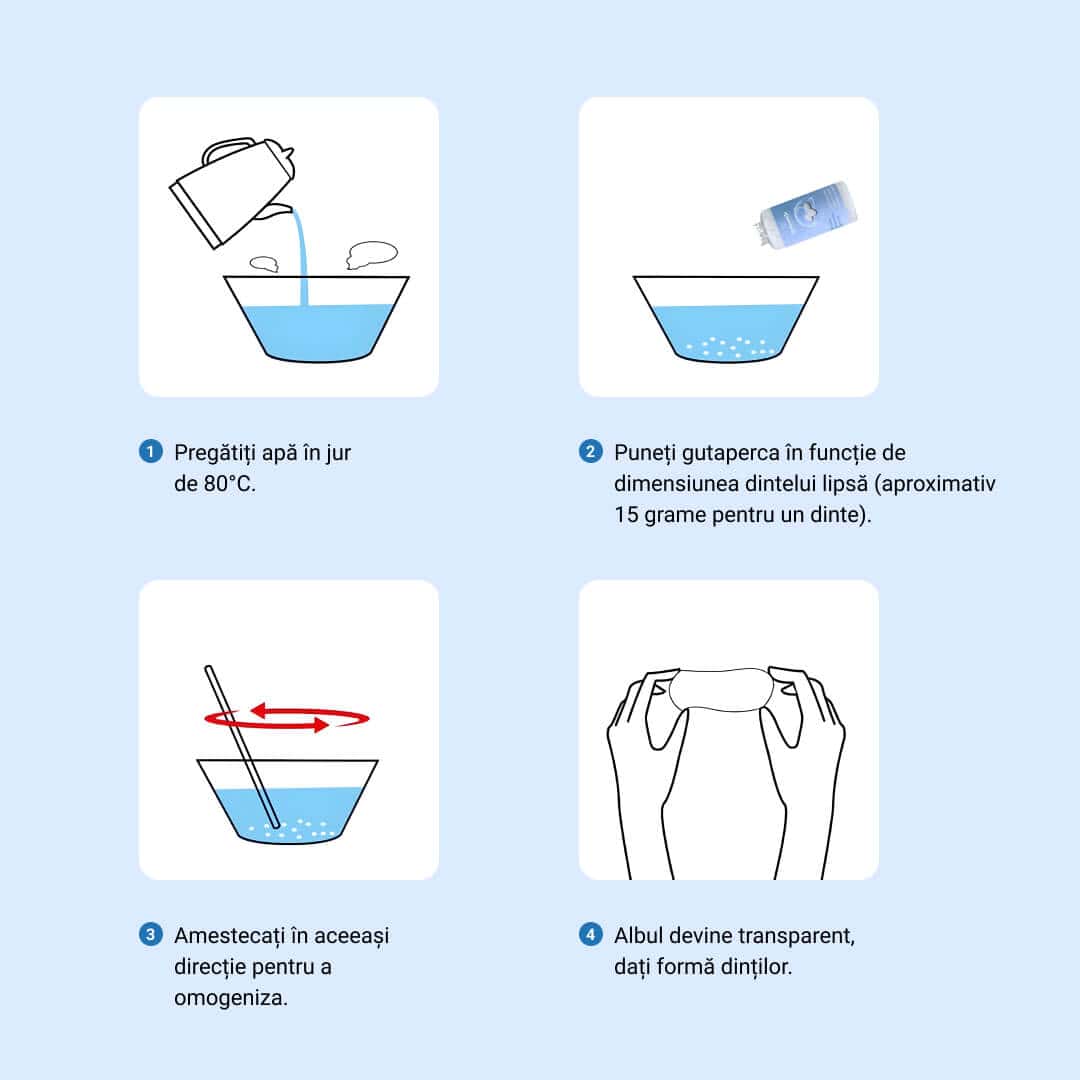 1 Pregătiți apă în jur de 80°C.

2 Puneți gutaperca în funcție de dimensiunea dintelui lipsă (aproximativ 15 grame pentru un dinte).

3 Amestecați în aceeași direcție pentru a omogeniza.

4 Albul devine transparent, dați formă dinților.