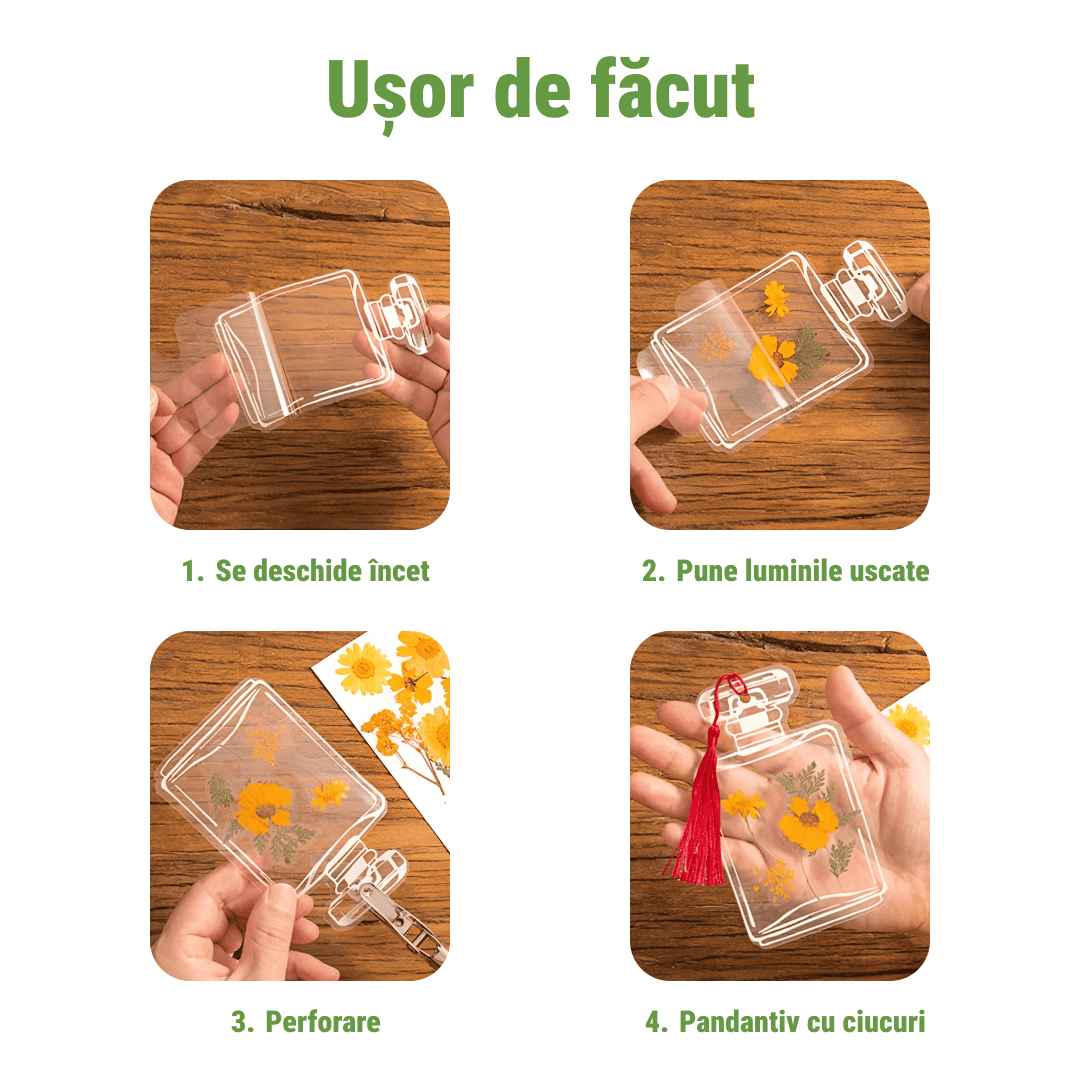 Ușor de făcut

1. Se deschide încet

2. Pune luminile uscate

3. Perforare

4. Pandantiv cu ciucuri