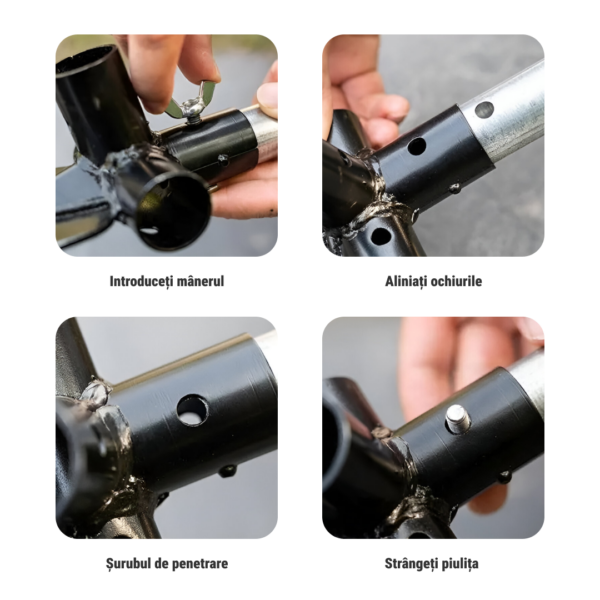 Introduceți mânerul

Aliniați ochiurile

Șurubul de penetrare

Strângeți piulița