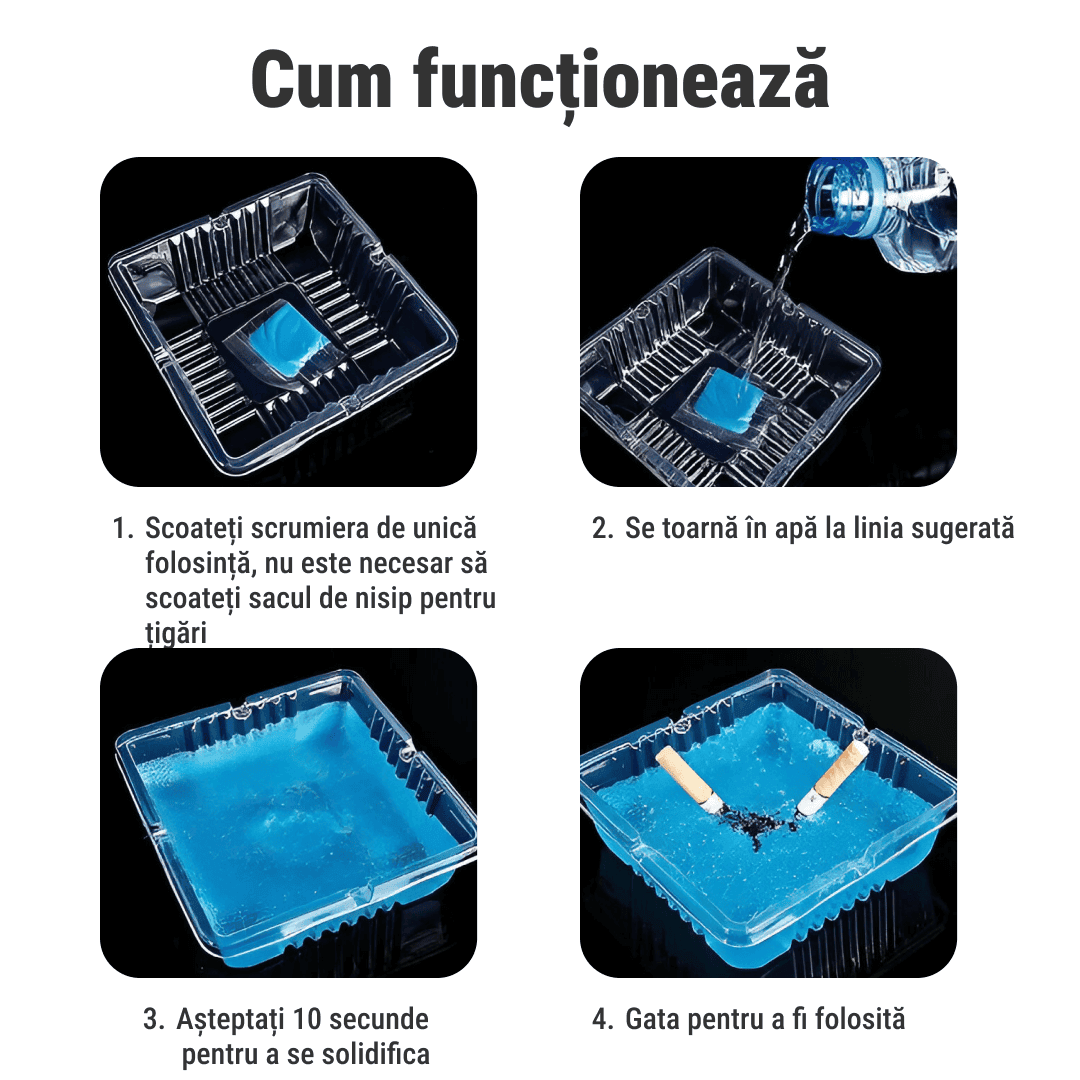 Cum funcționează

1. Scoateți scrumiera de unică folosință, nu este necesar să scoateți sacul de nisip pentru țigări

2. Se toarnă în apă la linia sugerată

3. Așteptați 10 secunde pentru a se solidifica

4. Gata pentru a fi folosită