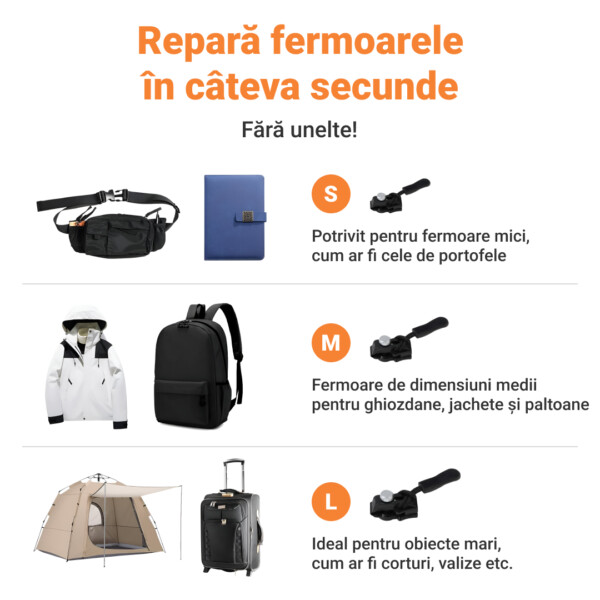 Repară fermoarele în câteva secunde

Fără unelte!

S

Potrivit pentru fermoare mici, cum ar fi cele de portofele

M

Fermoare de dimensiuni medii pentru ghiozdane, jachete și paltoane

L

Ideal pentru obiecte mari, cum ar fi corturi, valize etc.